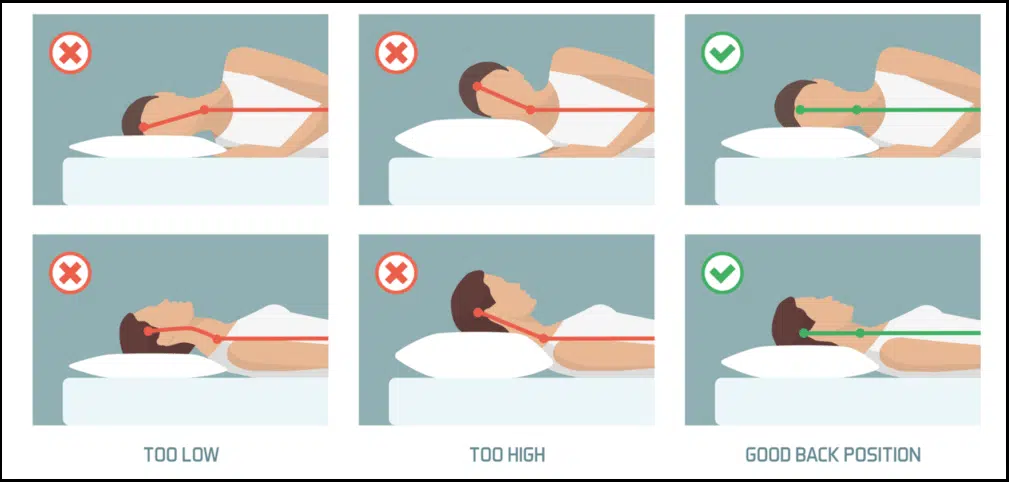 TOO LOW

TOO HIGH

GOOD BACK POSITION